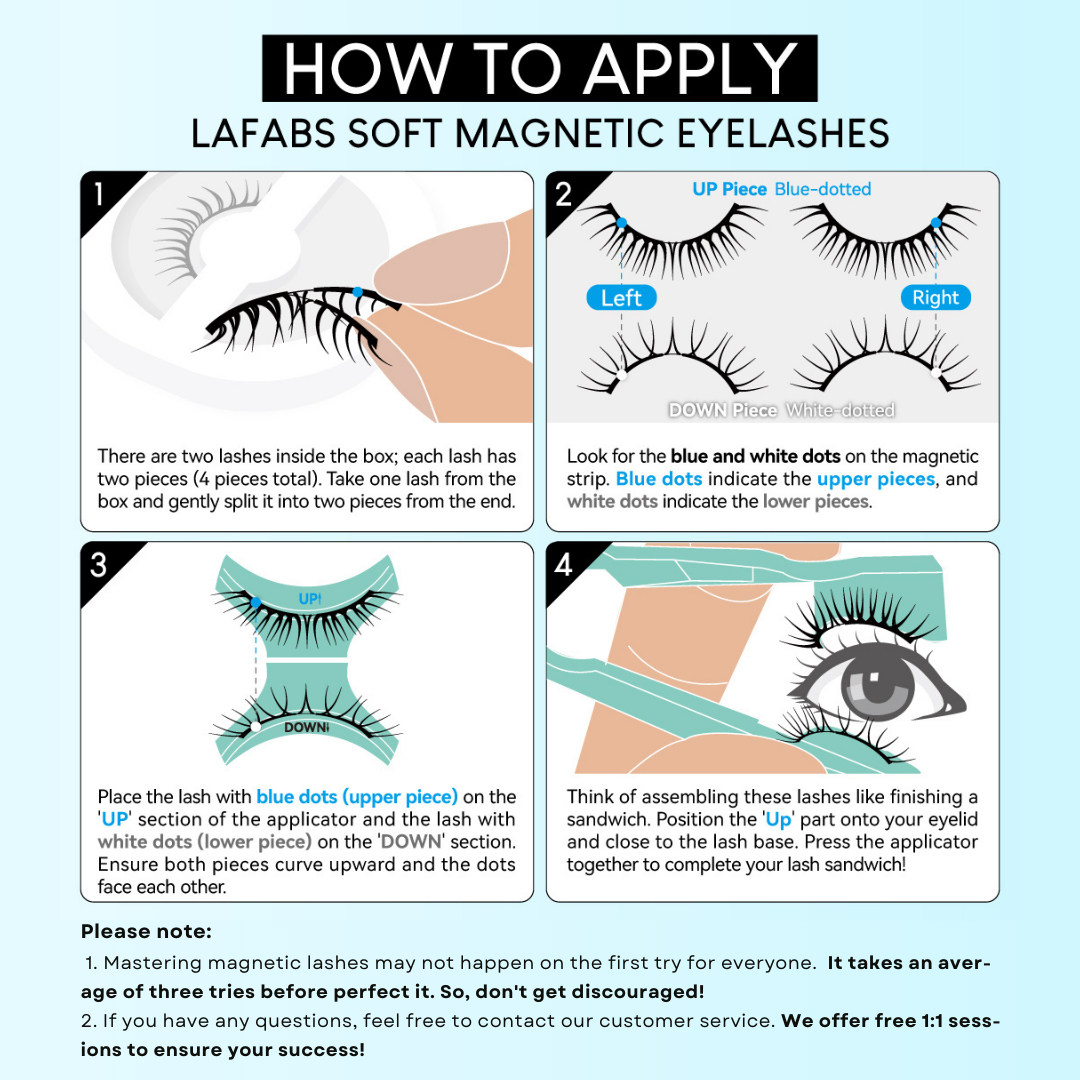 HOW TO APPLY
LAFABS SOFT MAGNETIC EYELASHES

1

There are two lashes inside the box; each lash has two pieces (4 pieces total). Take one lash from the box and gently split it into two pieces from the end.

2

UP Piece Blue-dotted

Left

Right

DOWN Piece White-dotted

Look for the blue and white dots on the magnetic strip. Blue dots indicate the upper pieces, and white dots indicate the lower pieces.

3

UP!

DOWN!

Place the lash with blue dots (upper piece) on the 'UP' section of the applicator and the lash with white dots (lower piece) on the 'DOWN' section. Ensure both pieces curve upward and the dots face each other.

4

Think of assembling these lashes like finishing a sandwich. Position the 'Up' part onto your eyelid and close to the lash base. Press the applicator together to complete your lash sandwich!

Please note:

1. Mastering magnetic lashes may not happen on the first try for everyone. It takes an average of three tries before perfect it. So, don't get discouraged!
2. If you have any questions, feel free to contact our customer service. We offer free 1:1 sessions to ensure your success!